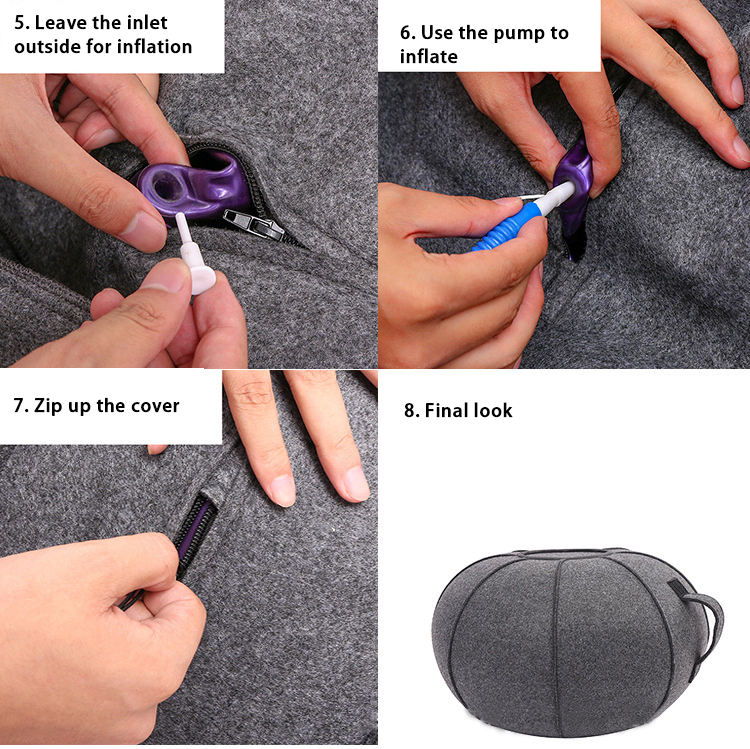 5. Leave the inlet outside for inflation

6. Use the pump to inflate

7. Zip up the cover

8. Final look