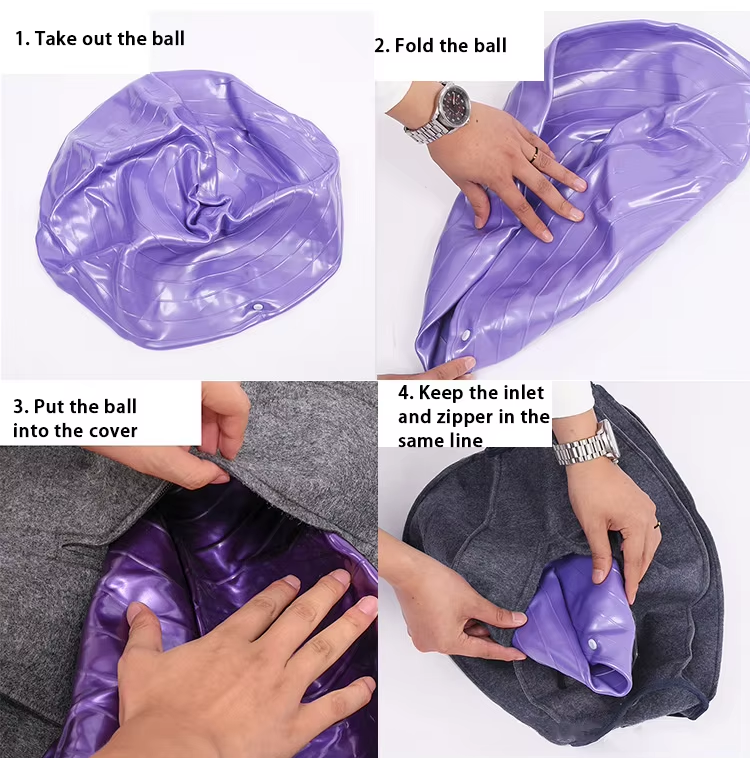 1. Take out the ball

2. Fold the ball

3. Put the ball into the cover

4. Keep the inlet and zipper in the same line